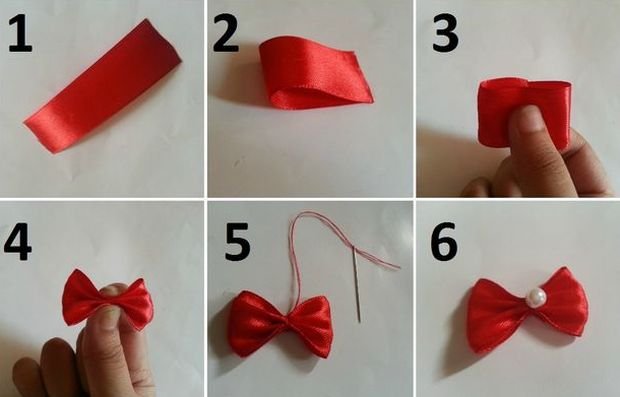 1

2

3

4

5

6